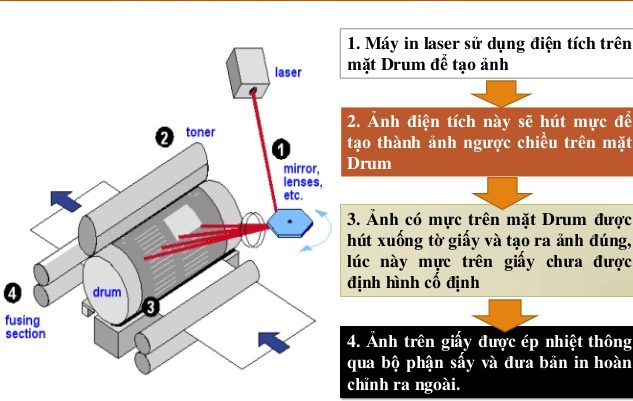 laser

2 toner

1 mirror, lenses, etc.

drum

3

4 fusing section

1. Máy in laser sử dụng điện tích trên mặt Drum để tạo ảnh

2. Ảnh điện tích này sẽ hút mực để tạo thành ảnh ngược chiều trên mặt Drum

3. Ảnh có mực trên mặt Drum được hút xuống tờ giấy và tạo ra ảnh đúng, lúc này mực trên giấy chưa được định hình cố định

4. Ảnh trên giấy được ép nhiệt thông qua bộ phận sấy và đưa bản in hoàn chỉnh ra ngoài.