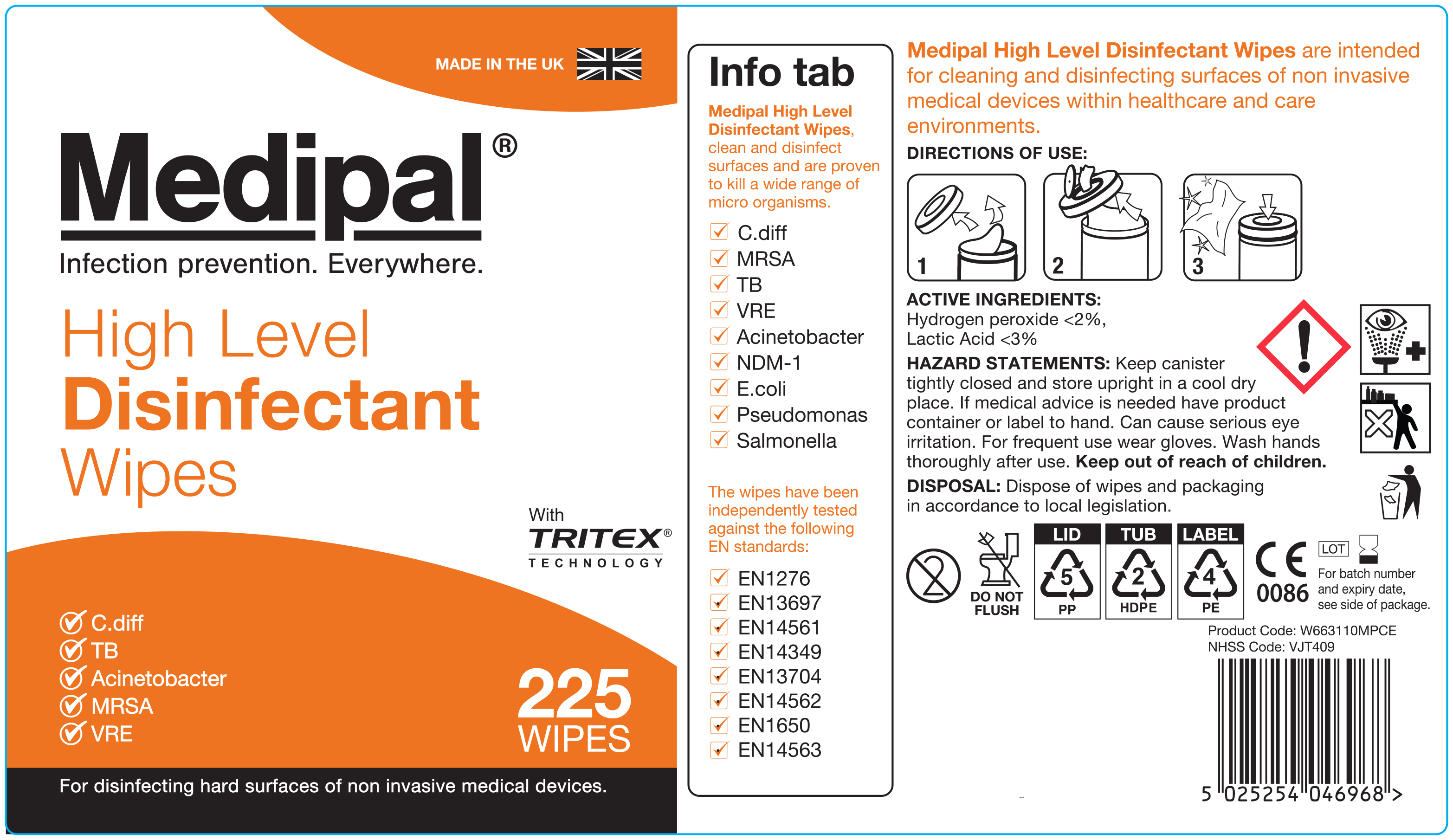 MADE IN THE UK

Medipal®

Infection prevention. Everywhere.

High Level
Disinfectant
Wipes

With
TRITEX®
TECHNOLOGY

C.diff
TB
Acinetobacter
MRSA
VRE

225
WIPES

For disinfecting hard surfaces of non invasive medical devices.

Info tab

Medipal High Level Disinfectant Wipes, clean and disinfect surfaces and are proven to kill a wide range of micro organisms.

C.diff
MRSA
TB
VRE
Acinetobacter
NDM-1
E.coli
Pseudomonas
Salmonella

The wipes have been independently tested against the following EN standards:

EN1276
EN13697
EN14561
EN14349
EN13704
EN14562
EN1650
EN14563

Medipal High Level Disinfectant Wipes are intended for cleaning and disinfecting surfaces of non invasive medical devices within healthcare and care environments.

DIRECTIONS OF USE:

1
2
3

ACTIVE INGREDIENTS:
Hydrogen peroxide <2%,
Lactic Acid <3%

HAZARD STATEMENTS: Keep canister tightly closed and store upright in a cool dry place. If medical advice is needed have product container or label to hand. Can cause serious eye irritation. For frequent use wear gloves. Wash hands thoroughly after use. Keep out of reach of children.

DISPOSAL: Dispose of wipes and packaging in accordance to local legislation.

DO NOT FLUSH

LID
5
PP

TUB
2
HDPE

LABEL
4
PE

CE
0086

LOT
For batch number and expiry date, see side of package.

Product Code: W663110MPCE
NHSS Code: VJT409

5 025254 046968 >